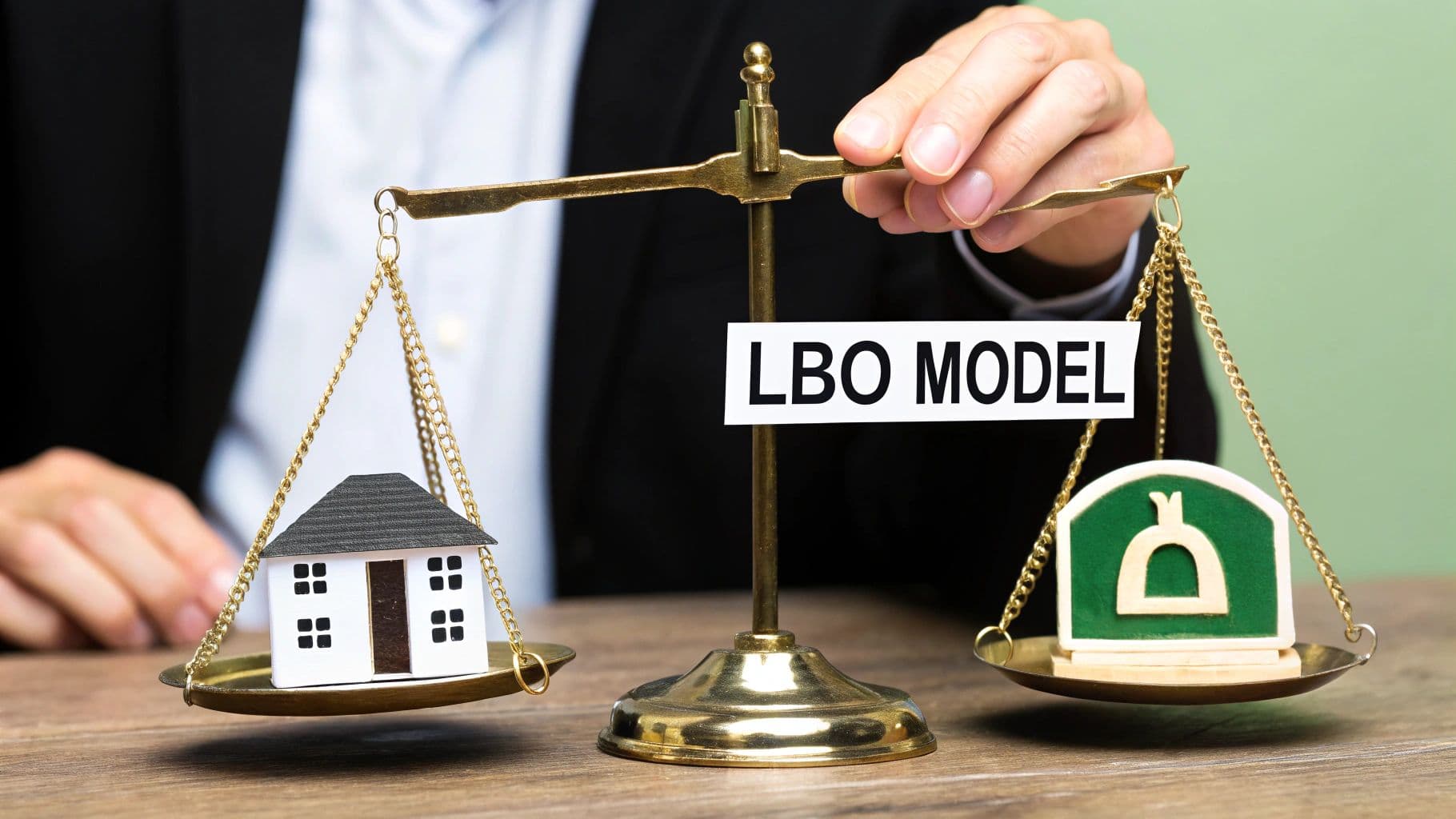 LBO MODEL